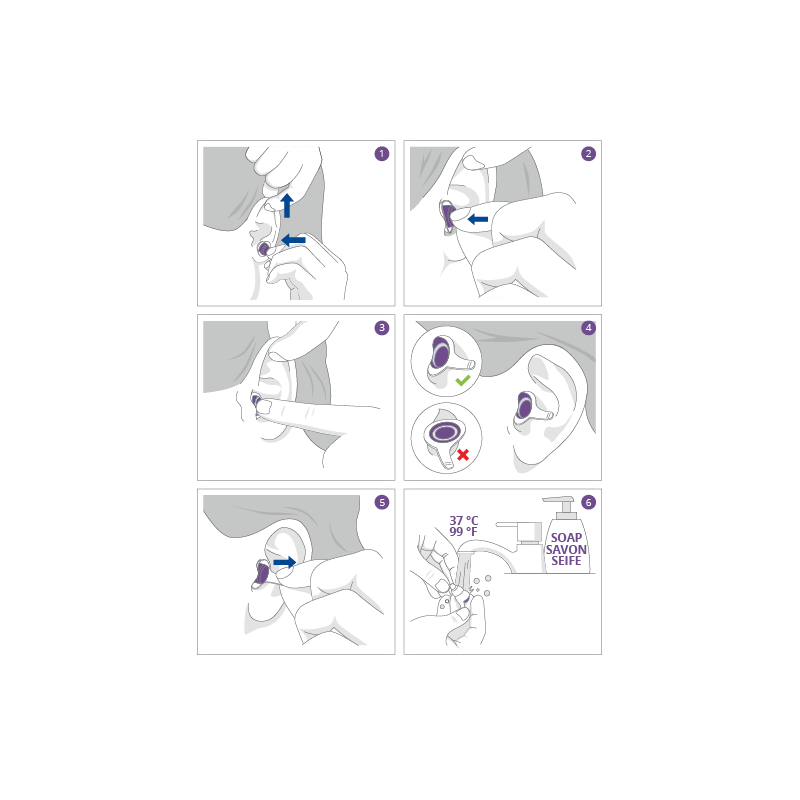 1

2

3

4

5

6

37 °C
99 °F

SOAP
SAVON
SEIFE